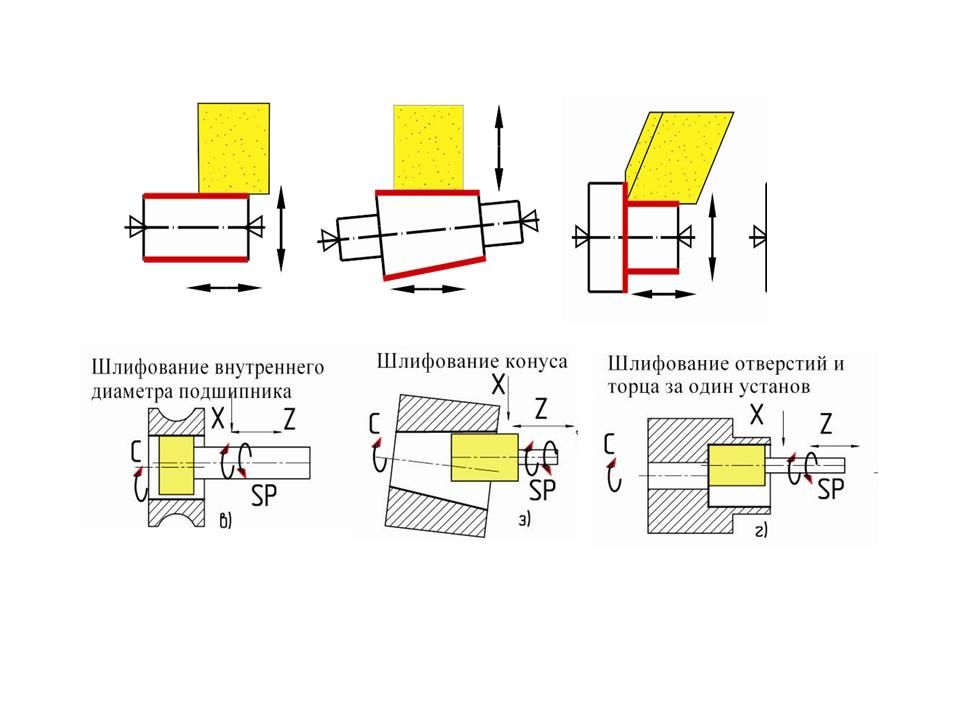 Шлифование внутреннего диаметра подшипника

X Z

C

SP

в)

Шлифование конуса

X Z

C

SP

з)

Шлифование отверстий и торца за один установ

X Z

C

SP

г)