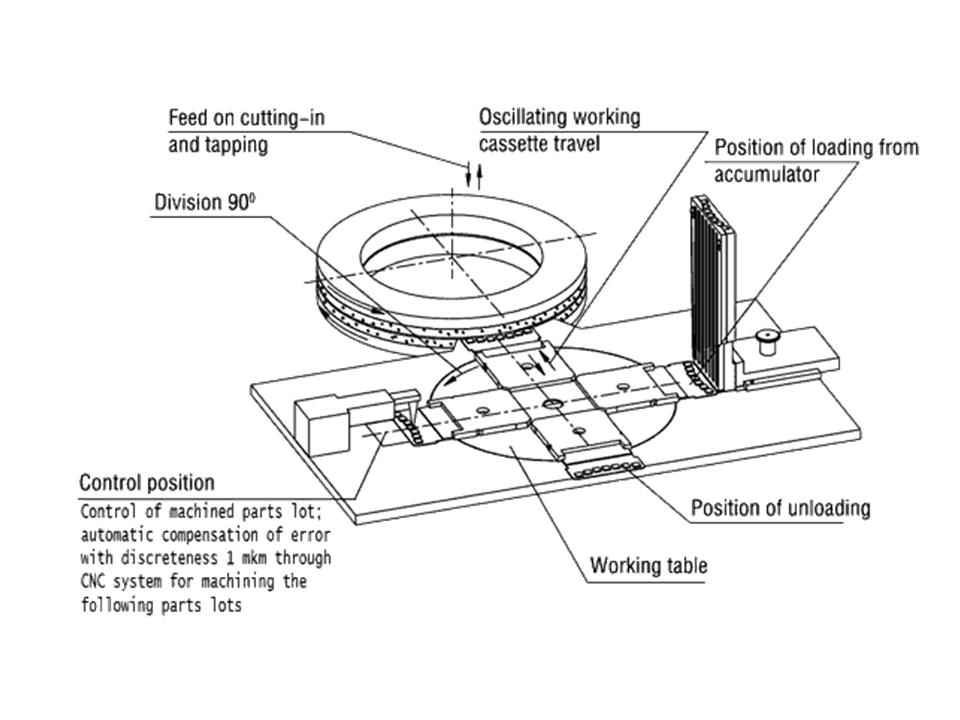 Feed on cutting-in and tapping

Oscillating working cassette travel

Position of loading from accumulator

Division $90^0$

Control position

Control of machined parts lot; automatic compensation of error with discreteness 1 mkm through CNC system for machining the following parts lots

Position of unloading

Working table